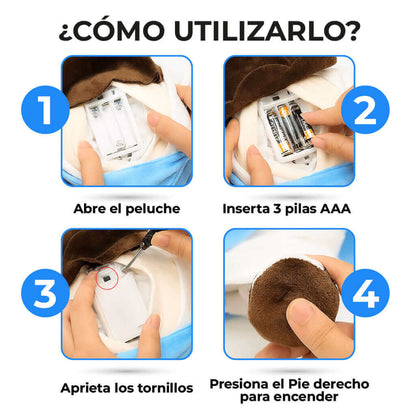 ¿CÓMO UTILIZARLO?

1

Abre el peluche

2

Inserta 3 pilas AAA

3

Aprieta los tornillos

4

Presiona el Pie derecho para encender